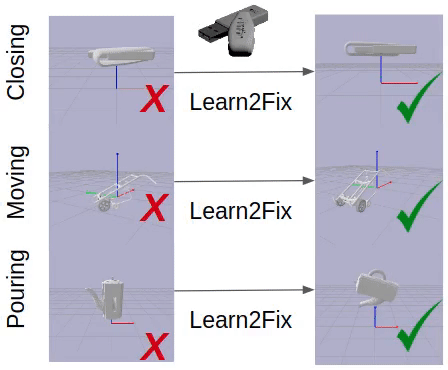 Closing

Learn2Fix

Moving

Learn2Fix

Pouring

Learn2Fix