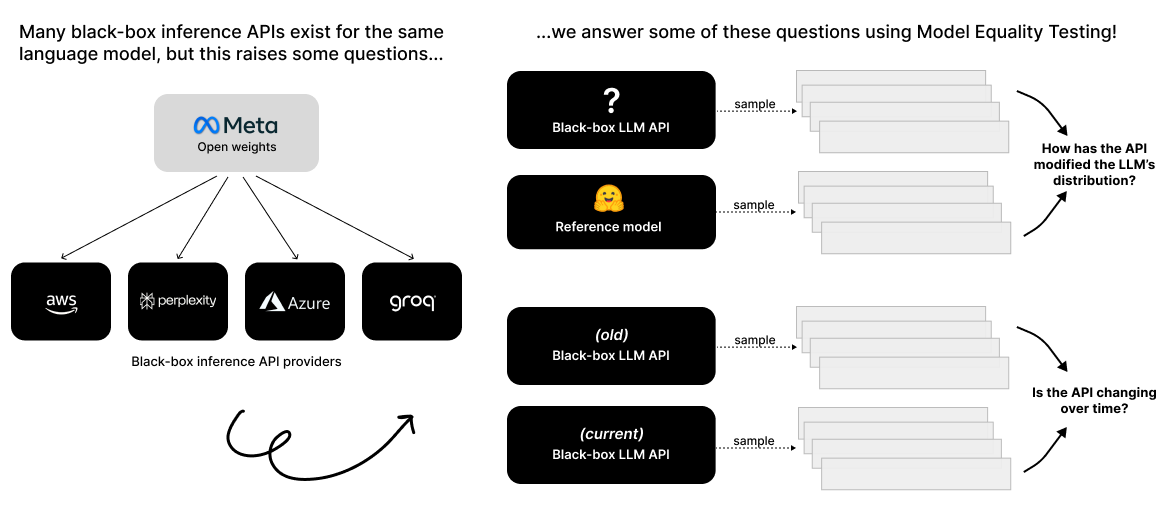 Many black-box inference APIs exist for the same language model, but this raises some questions...

Meta
Open weights

aws

perplexity

Azure

groq

Black-box inference API providers

...we answer some of these questions using Model Equality Testing!

?
Black-box LLM API

sample

Reference model

sample

How has the API modified the LLM's distribution?

(old)
Black-box LLM API

sample

(current)
Black-box LLM API

sample

Is the API changing over time?