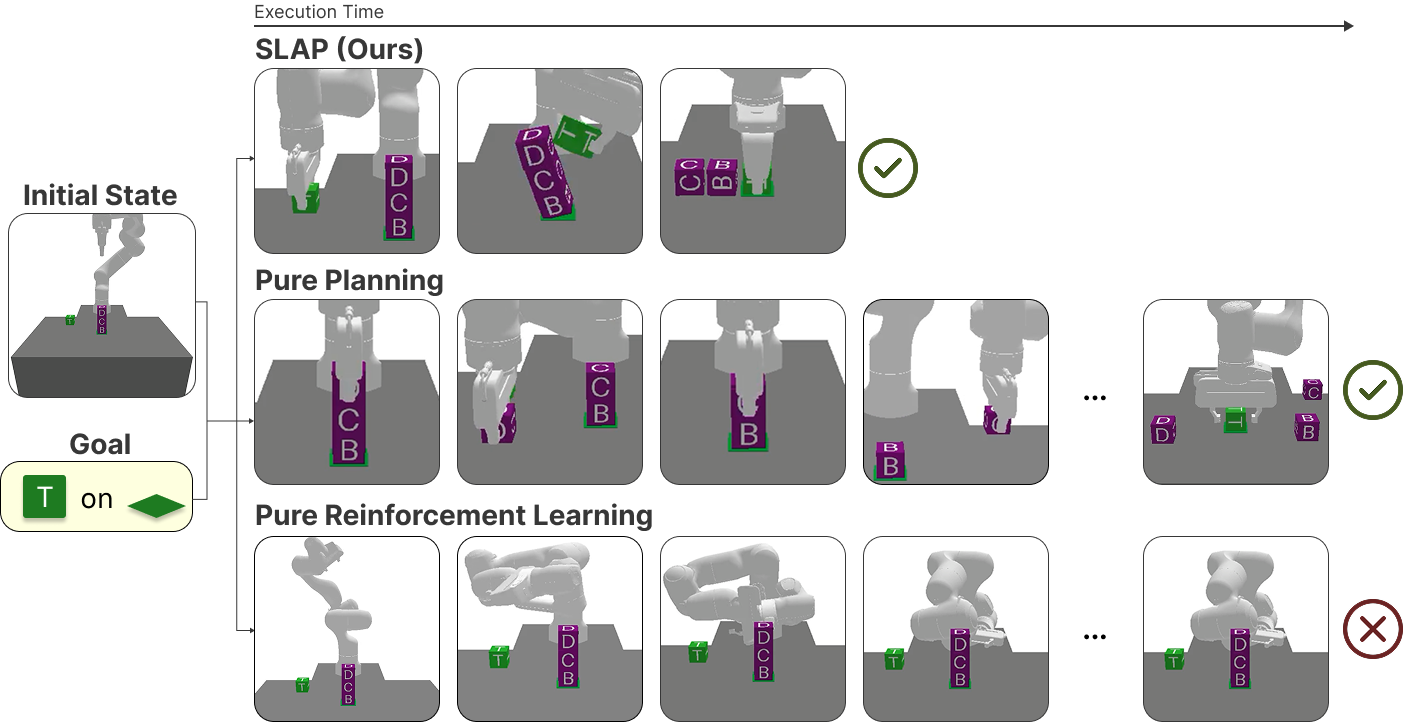 Execution Time

SLAP (Ours)

Initial State

Goal

T on

Pure Planning

...

Pure Reinforcement Learning

...