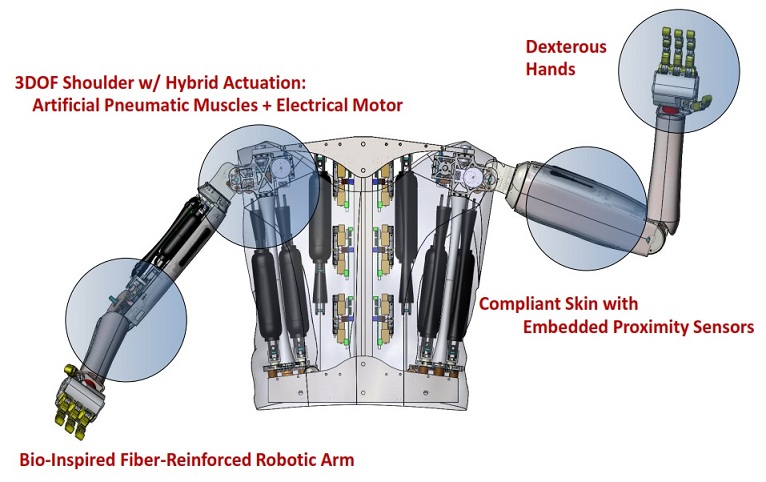 3DOF Shoulder w/ Hybrid Actuation:
Artificial Pneumatic Muscles + Electrical Motor

Dexterous
Hands

Compliant Skin with
Embedded Proximity Sensors

Bio-Inspired Fiber-Reinforced Robotic Arm