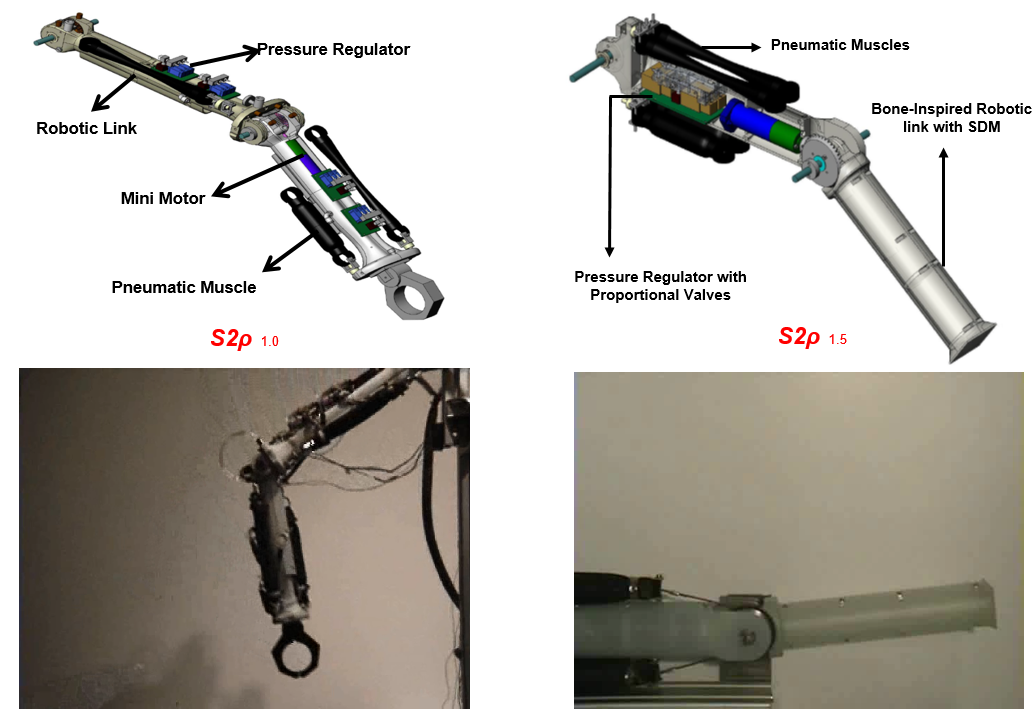 Pressure Regulator

Robotic Link

Mini Motor

Pneumatic Muscle

S2ρ 1.0

Pneumatic Muscles

Bone-Inspired Robotic link with SDM

Pressure Regulator with Proportional Valves

S2ρ 1.5